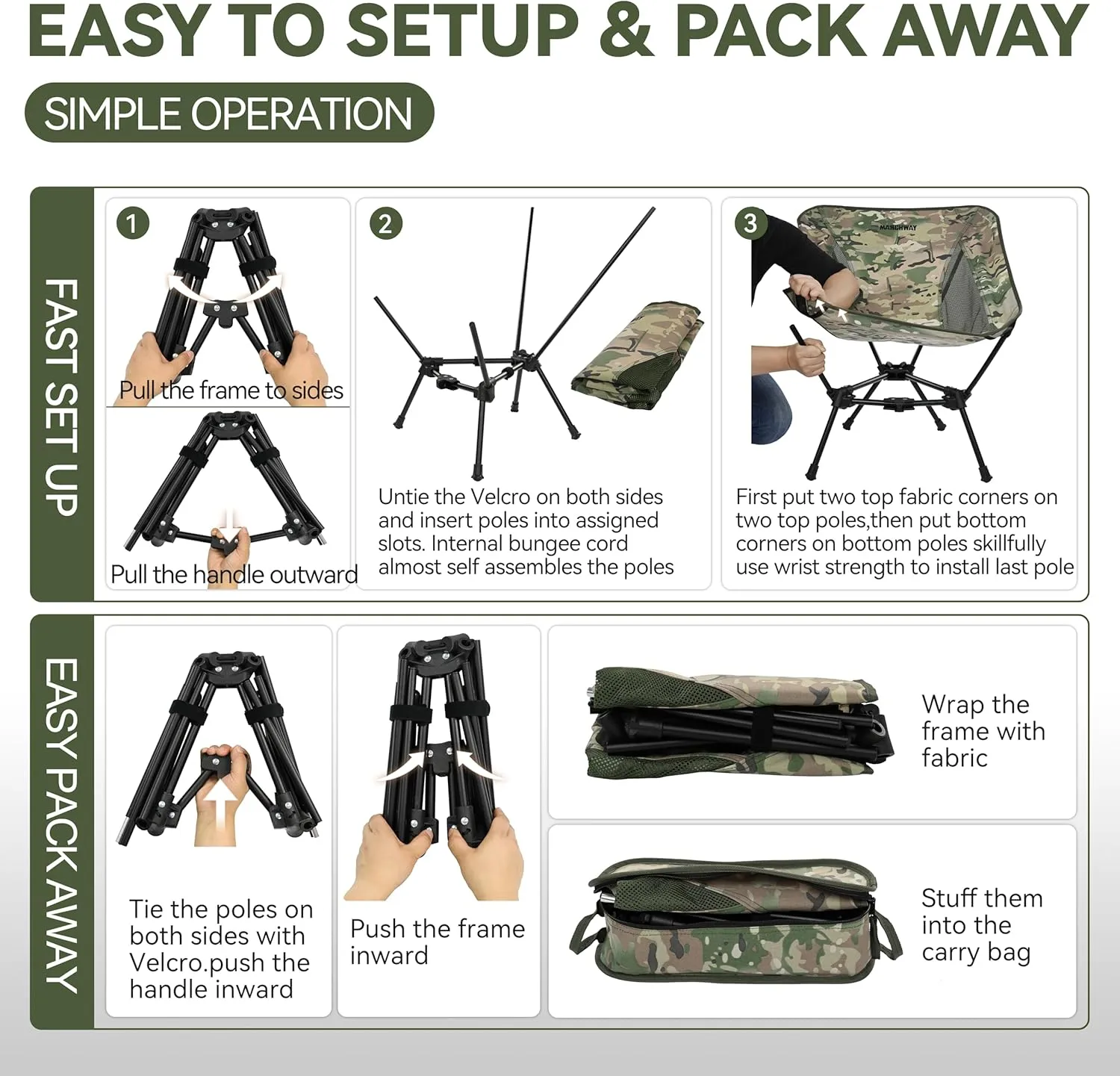 EASY TO SETUP & PACK AWAY

SIMPLE OPERATION

FAST SET UP

1

Pull the frame to sides

Pull the handle outward

2

Untie the Velcro on both sides and insert poles into assigned slots. Internal bungee cord almost self assembles the poles

3

MARCHWAY

First put two top fabric corners on two top poles,then put bottom corners on bottom poles skillfully use wrist strength to install last pole

EASY PACK AWAY

Tie the poles on both sides with Velcro.push the handle inward

Push the frame inward

Wrap the frame with fabric

Stuff them into the carry bag